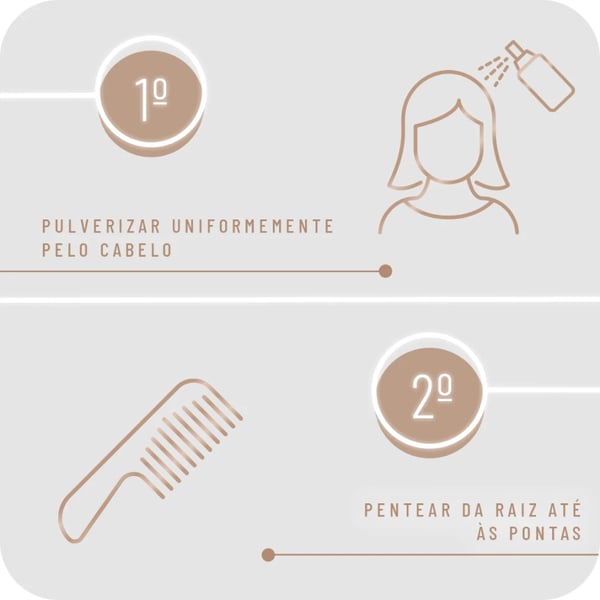 1º

PULVERIZAR UNIFORMEMENTE PELO CABELO

2º

PENTEAR DA RAIZ ATÉ ÀS PONTAS